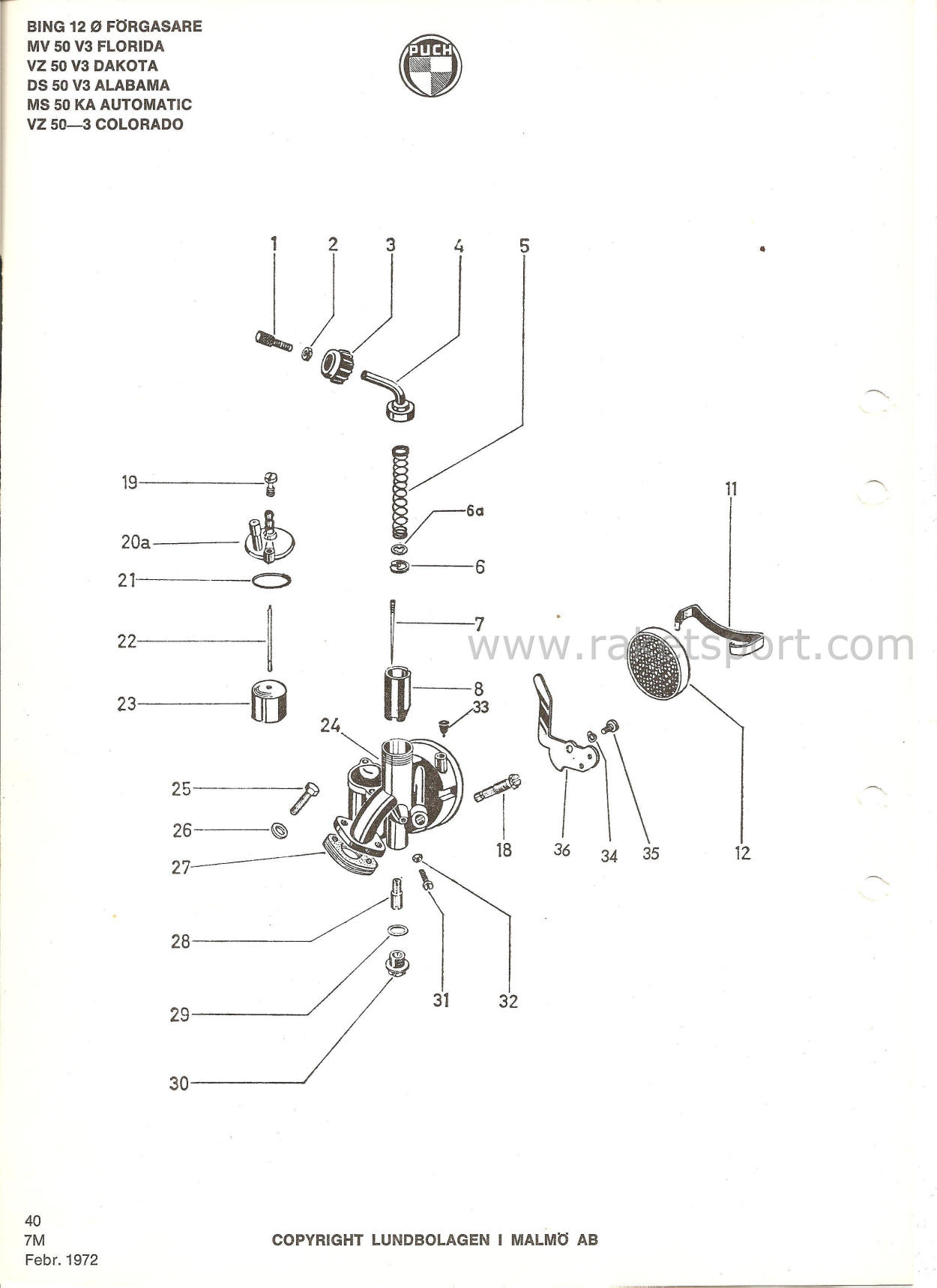 BING 12 Ø FÖRGASARE
MV 50 V3 FLORIDA
VZ 50 V3 DAKOTA
DS 50 V3 ALABAMA
MS 50 KA AUTOMATIC
VZ 50—3 COLORADO

PUCH

1 2 3 4 5

19
20a
21
22
23
6a
6
7
8
33
24
11
www.raketsport.com
25
26
27
18
36
34
35
12
28
29
30
31
32

40
7M
Febr. 1972

COPYRIGHT LUNDBOLAGEN I MALMÖ AB