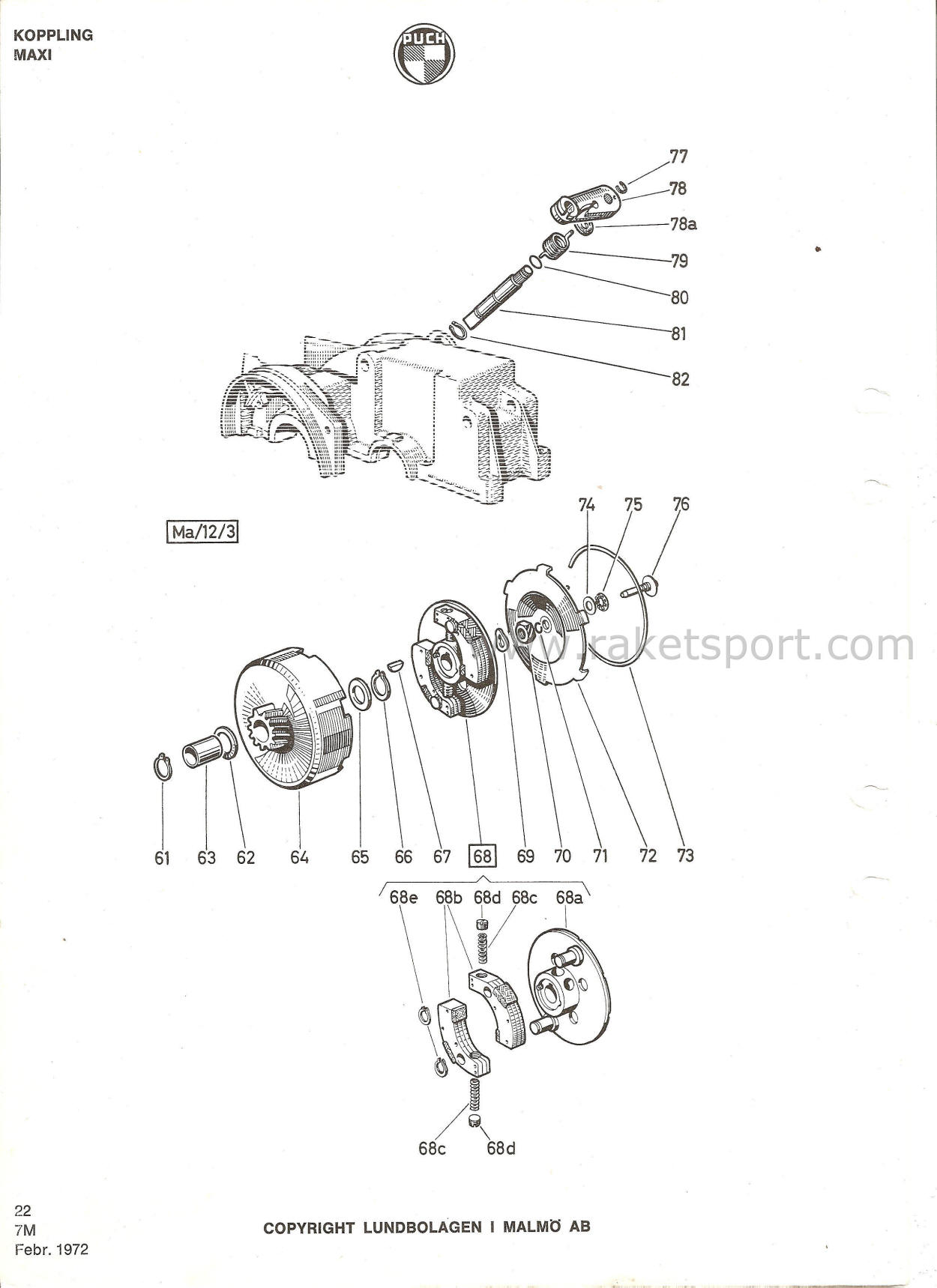 KOPPLING
MAXI

PUCH

77
78
78a
79
80
81
82

Ma/12/3

74 75 76

www.raketsport.com

61 63 62 64 65 66 67 68 69 70 71 72 73

68e 68b 68d 68c 68a

68c 68d

22
7M
Febr. 1972

COPYRIGHT LUNDBOLAGEN I MALMÖ AB